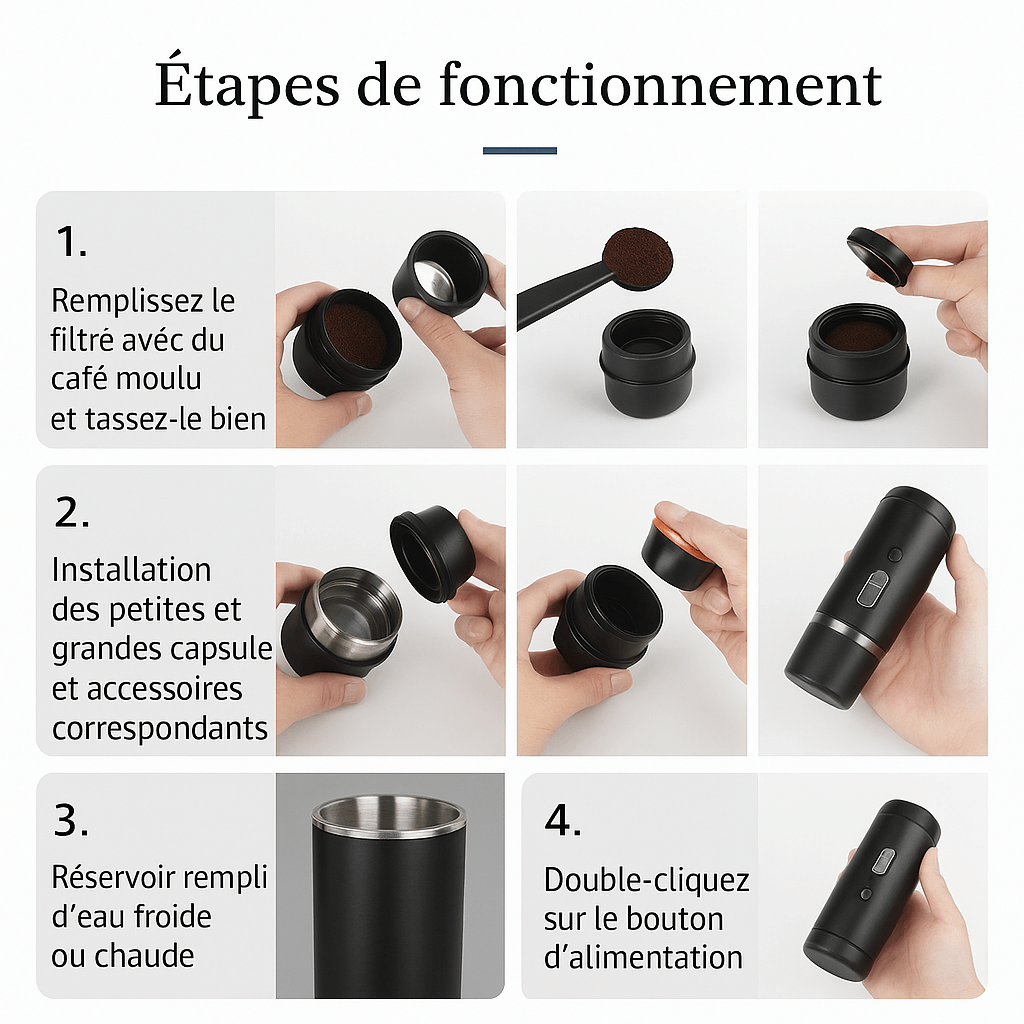 Étapes de fonctionnement

1.

Remplissez le filtré avéc du café moulu et tassez-le bien

2.

Installation des petites et grandes capsule et accessoires correspondants

3.

Réservoir rempli d'eau froide ou chaude

4.

Double-cliquez sur le bouton d'alimentation