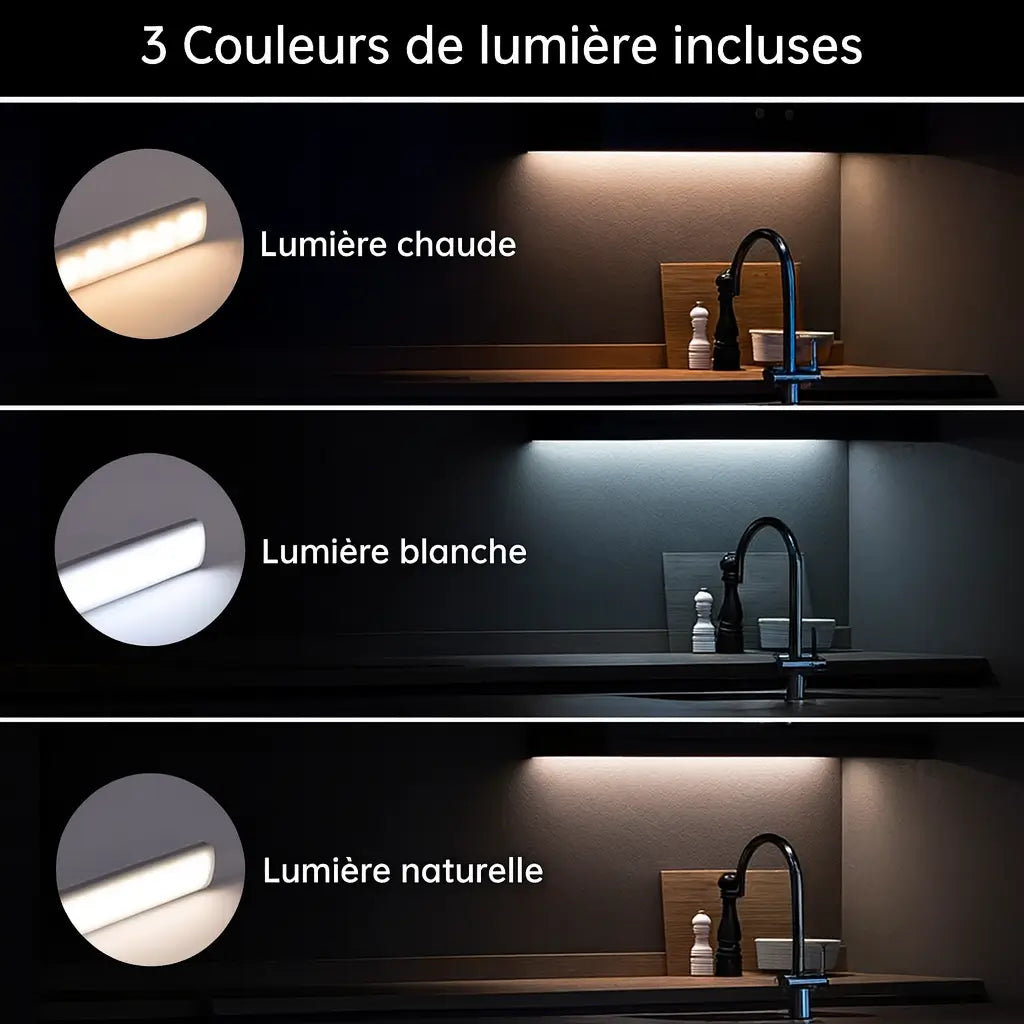 3 Couleurs de lumière incluses

Lumière chaude

Lumière blanche

Lumière naturelle